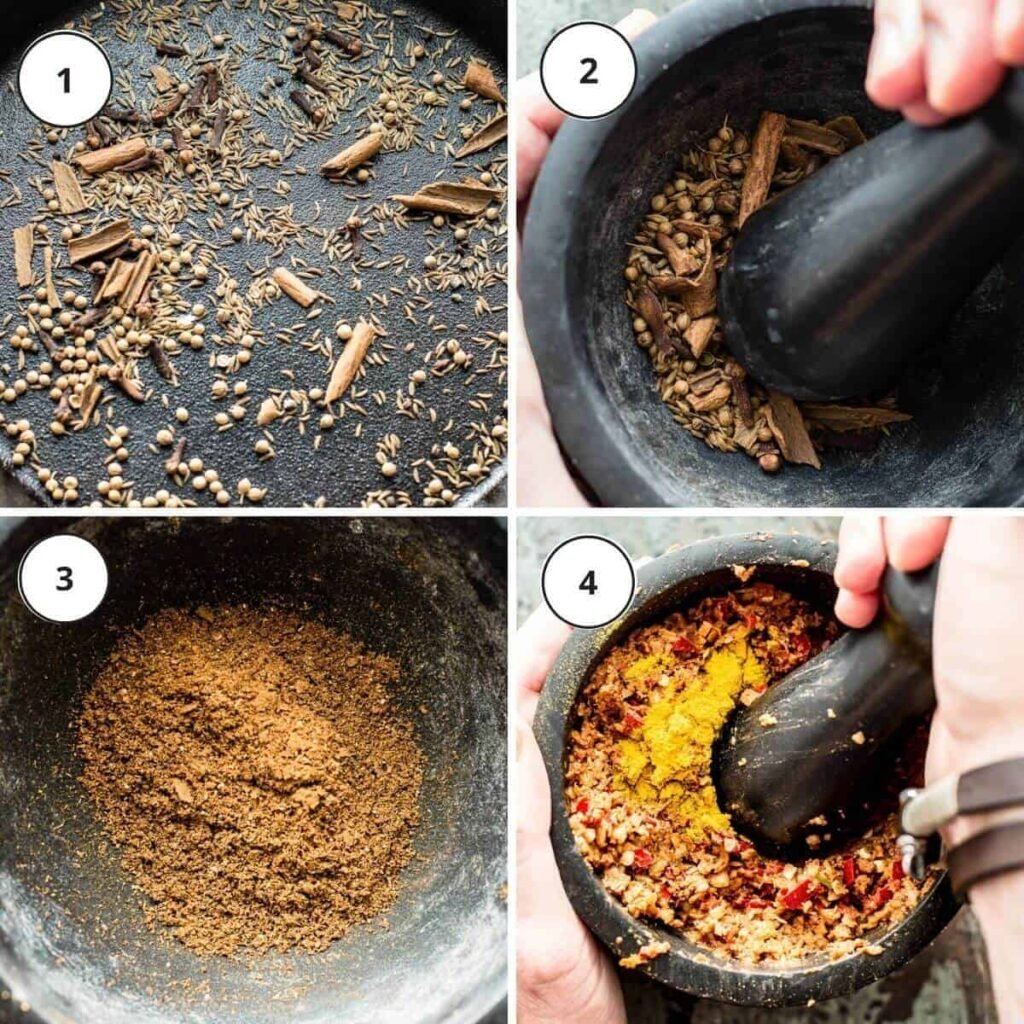 1

2

3

4